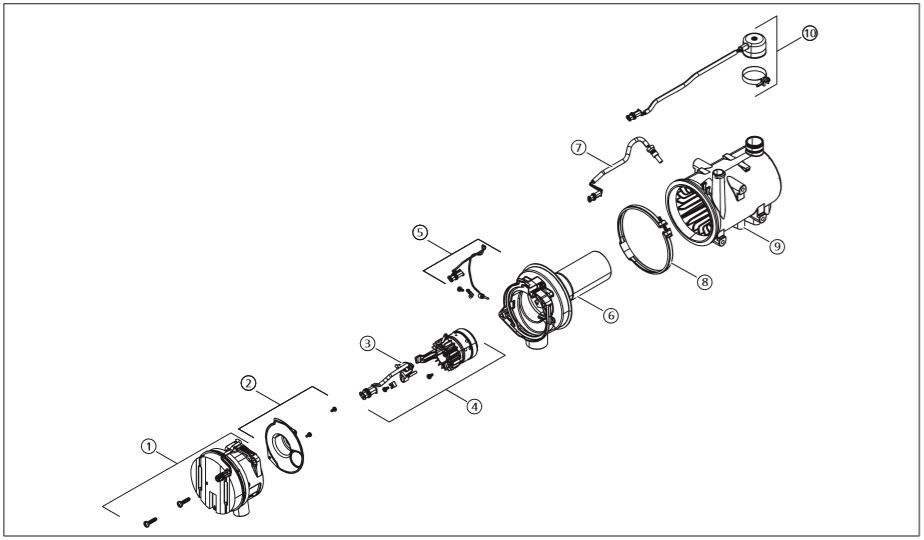 10
7
9
8
5
6
3
4
2
1